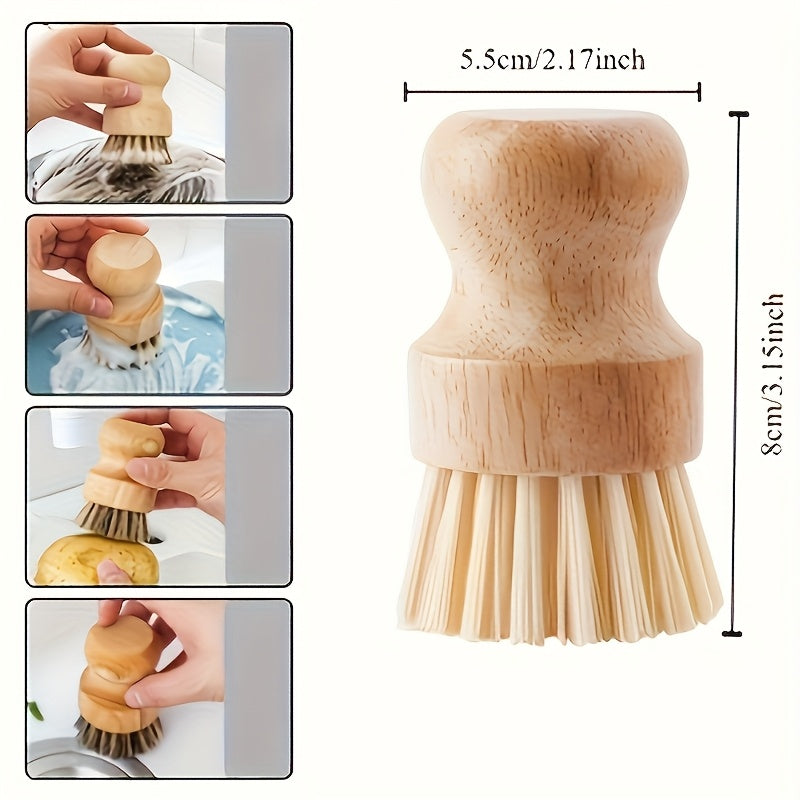 5.5cm/2.17inch

8cm/3.15inch