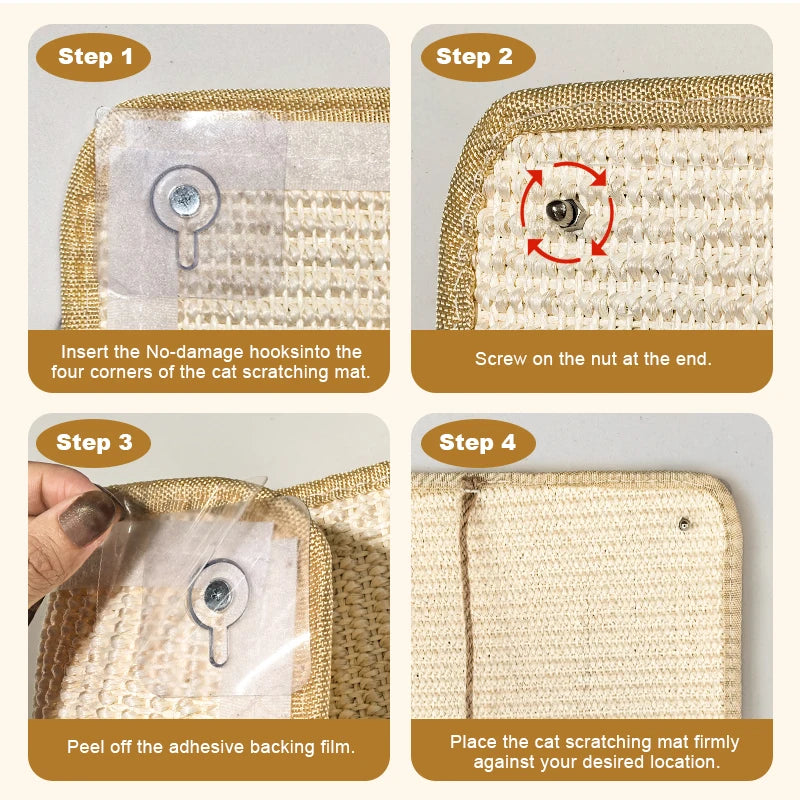 Step 1

Insert the No-damage hooksinto the four corners of the cat scratching mat.

Step 2

Screw on the nut at the end.

Step 3

Peel off the adhesive backing film.

Step 4

Place the cat scratching mat firmly against your desired location.