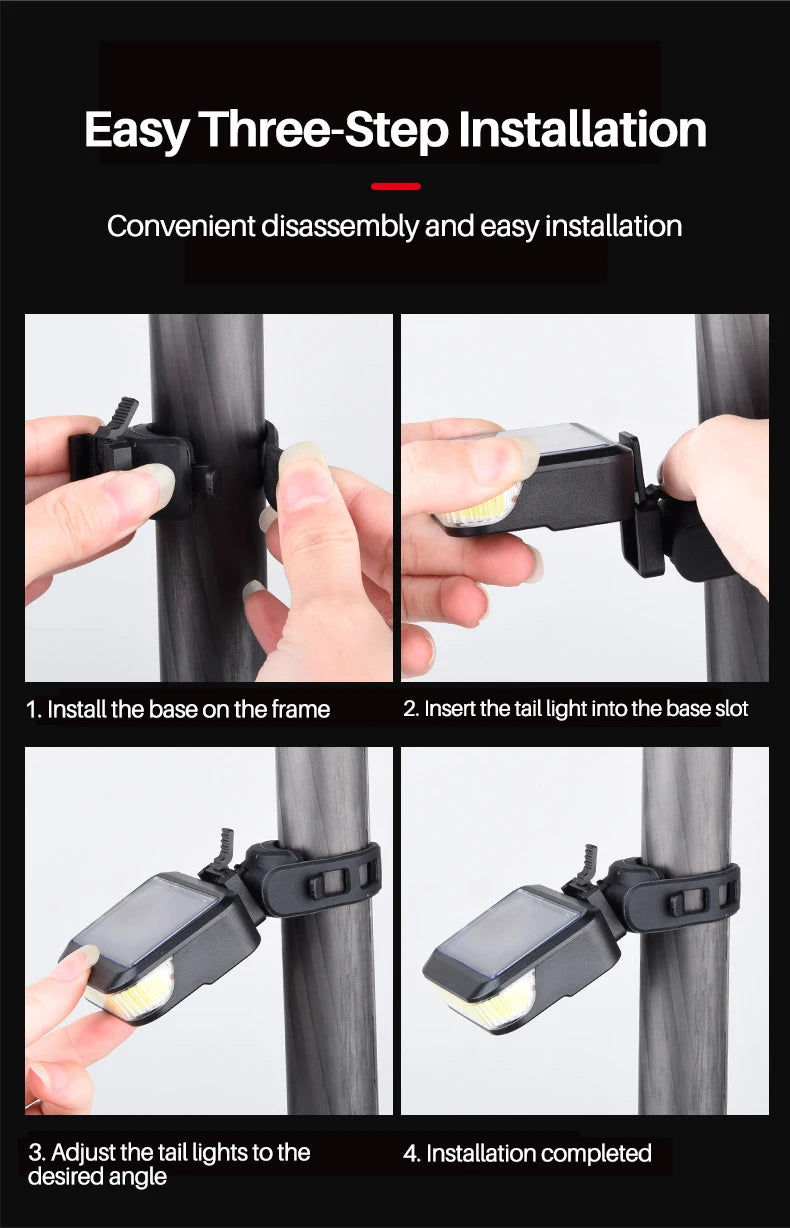 Easy Three-Step Installation

Convenient disassembly and easy installation

1. Install the base on the frame

2. Insert the tail light into the base slot

3. Adjust the tail lights to the desired angle

4. Installation completed