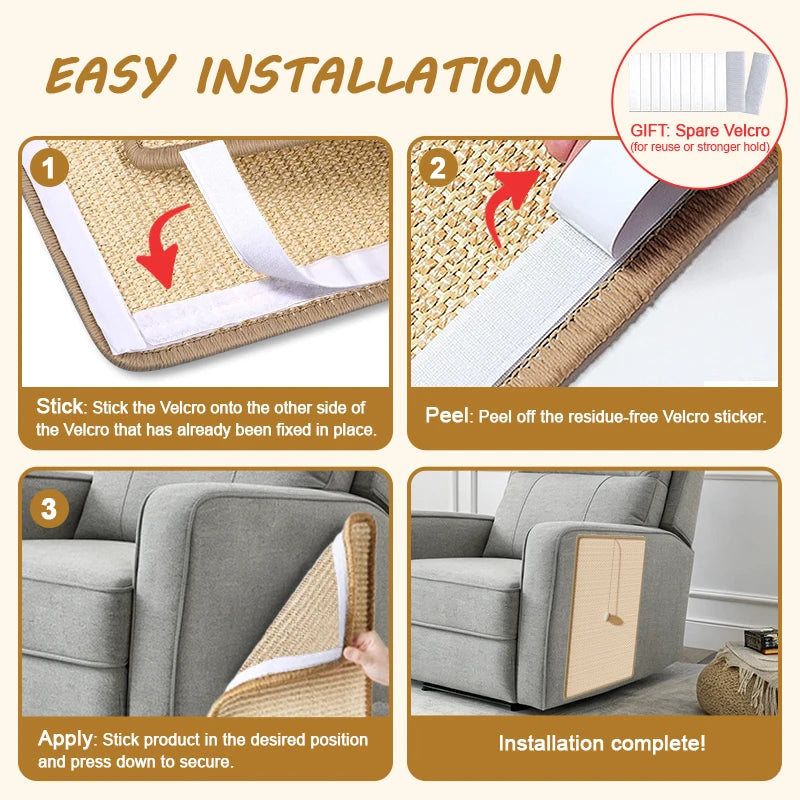 EASY INSTALLATION

GIFT: Spare Velcro
(for reuse or stronger hold)

1

Stick: Stick the Velcro onto the other side of the Velcro that has already been fixed in place.

2

Peel: Peel off the residue-free Velcro sticker.

3

Apply: Stick product in the desired position and press down to secure.

Installation complete!