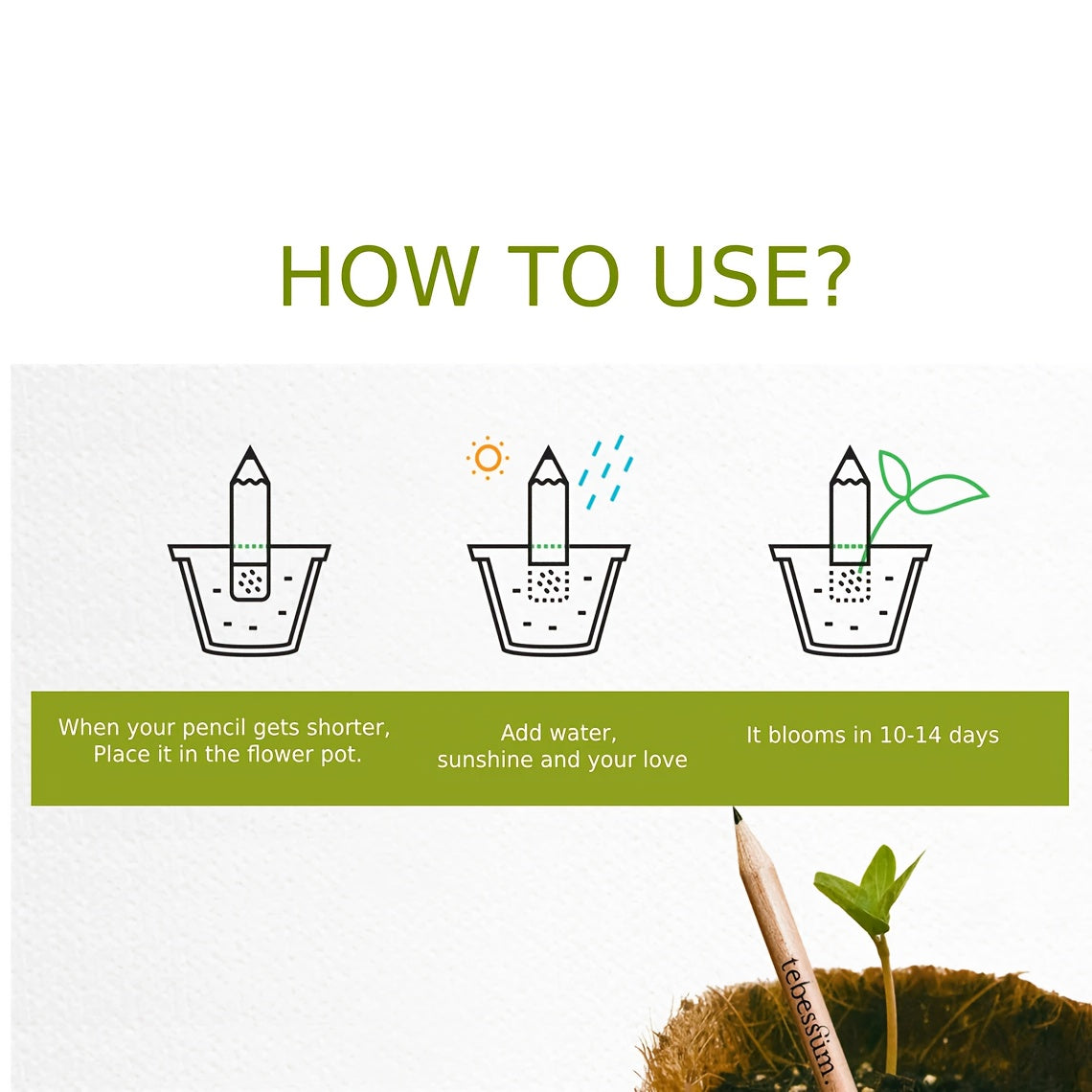 HOW TO USE?

When your pencil gets shorter, Place it in the flower pot.

Add water, sunshine and your love

It blooms in 10-14 days

tebessüm.