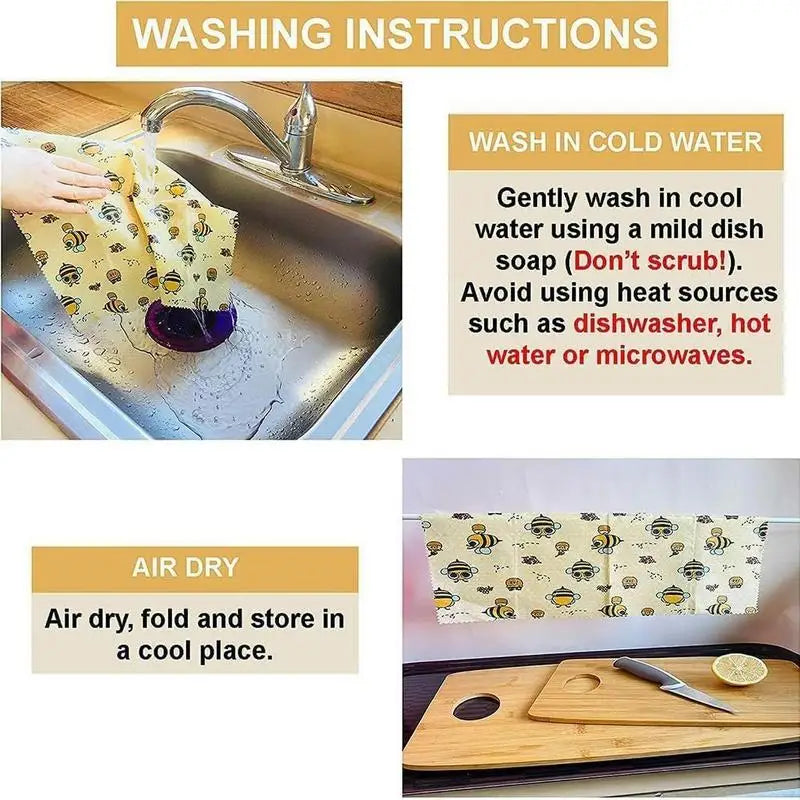 WASHING INSTRUCTIONS

WASH IN COLD WATER

Gently wash in cool water using a mild dish soap (Don't scrub!). Avoid using heat sources such as dishwasher, hot water or microwaves.

AIR DRY

Air dry, fold and store in a cool place.